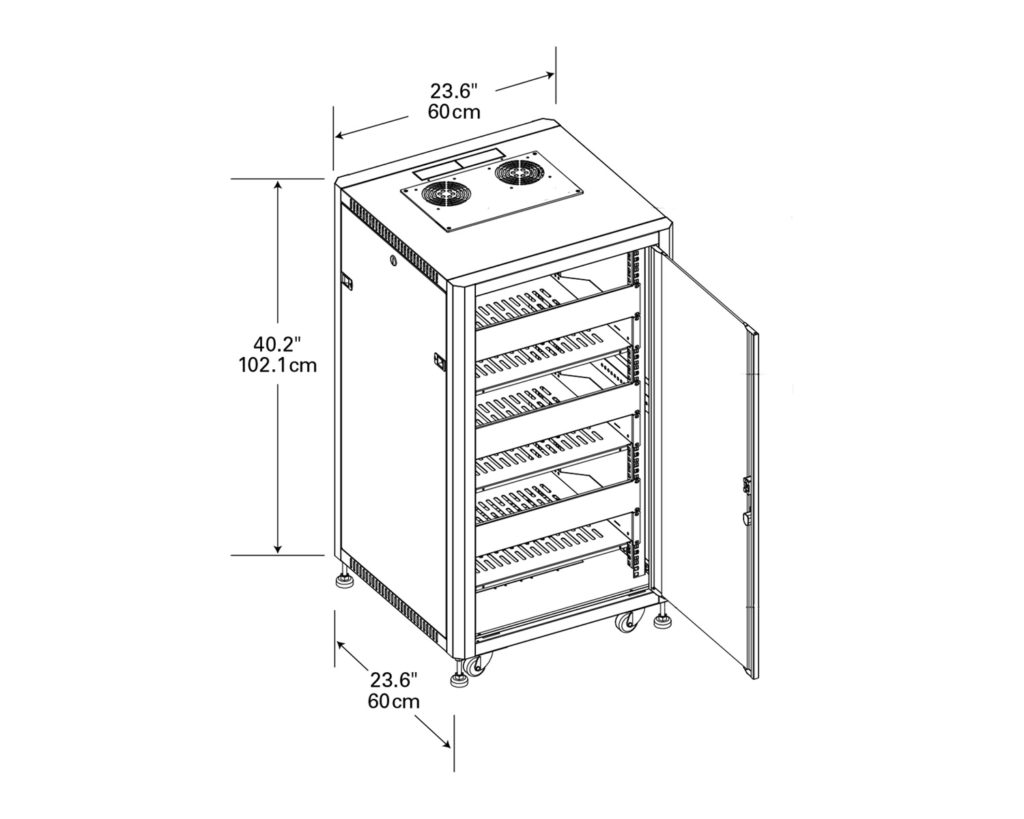 23.6"
60cm

40.2"
102.1cm

23.6"
60cm